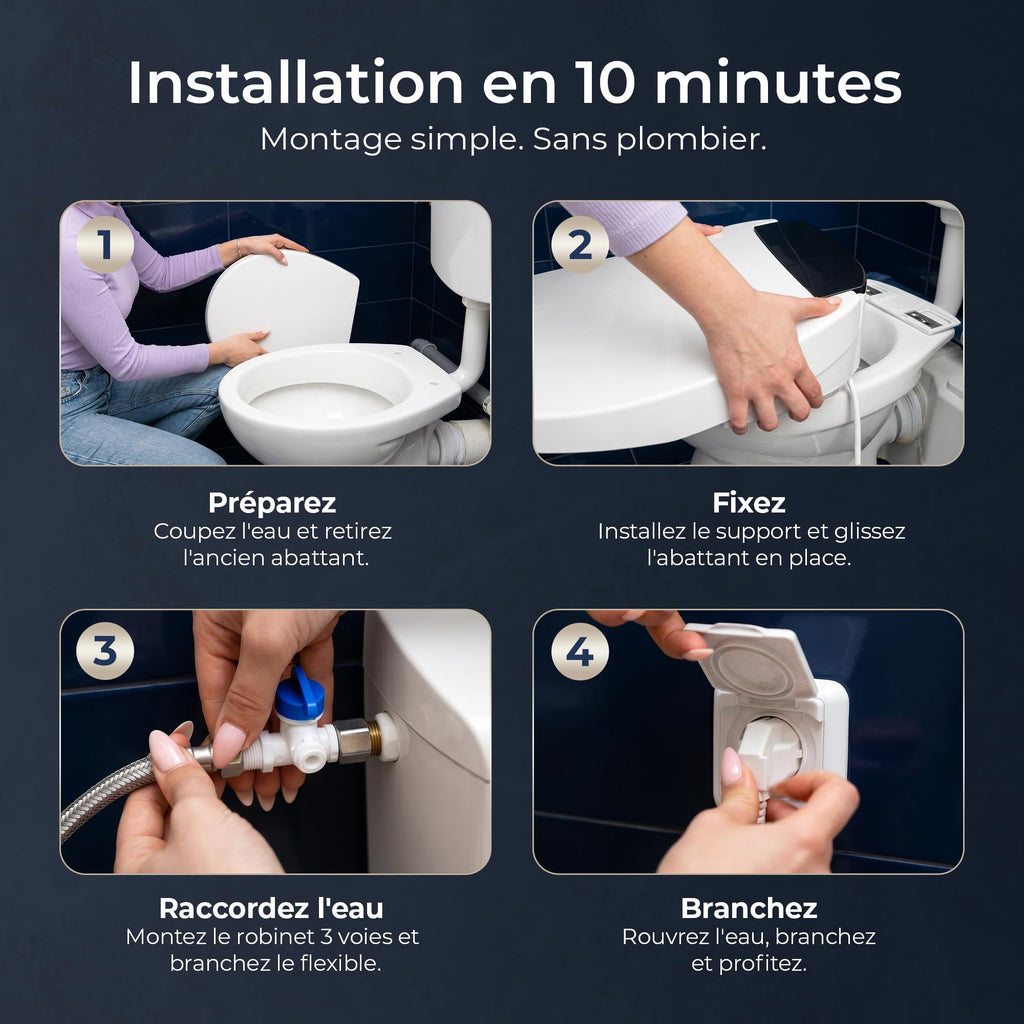 Installation en 10 minutes
Montage simple. Sans plombier.

1

Préparez
Coupez l'eau et retirez l'ancien abattant.

2

Fixez
Installez le support et glissez l'abattant en place.

3

Raccordez l'eau
Montez le robinet 3 voies et branchez le flexible.

4

Branchez
Rouvrez l'eau, branchez et profitez.