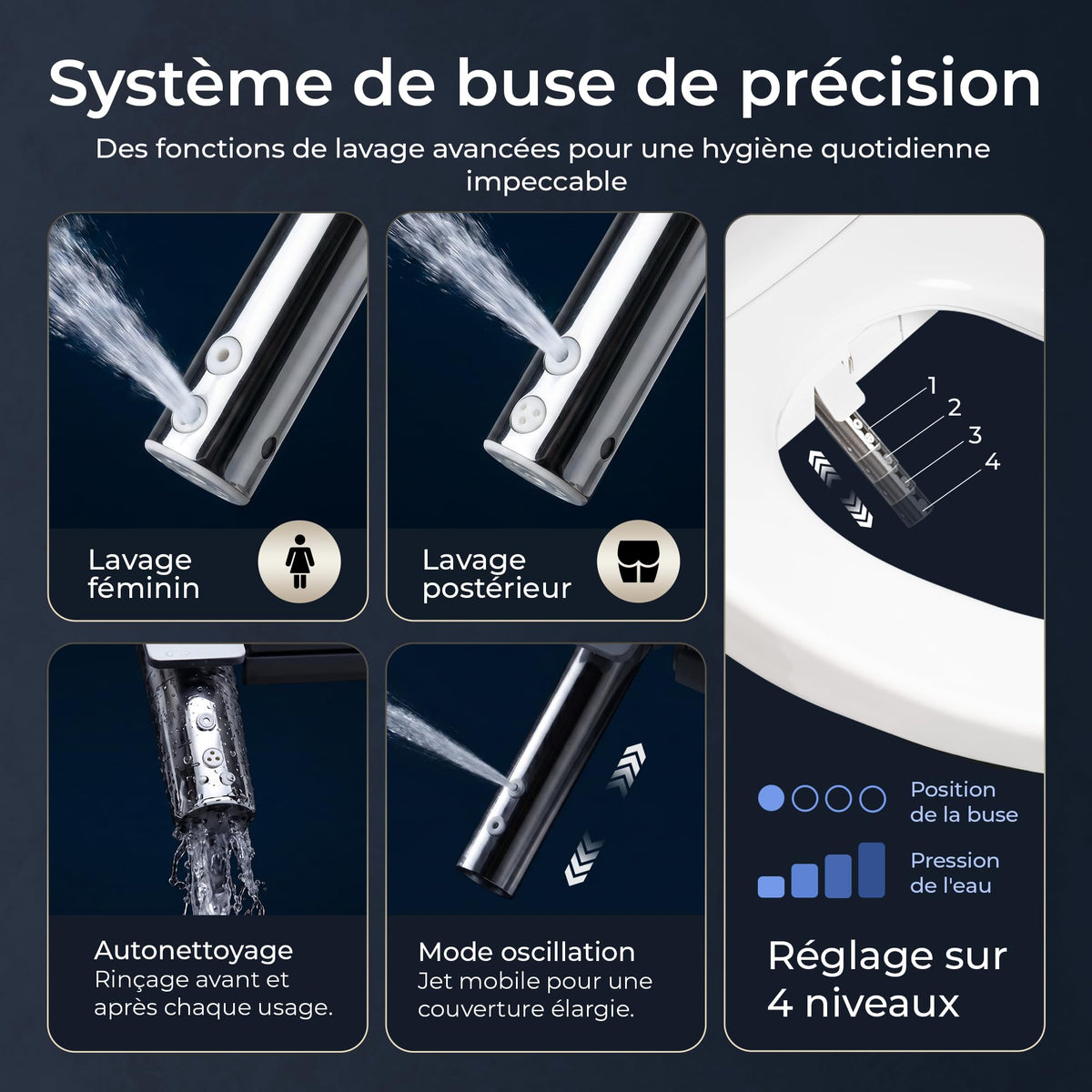 Système de buse de précision

Des fonctions de lavage avancées pour une hygiène quotidienne impeccable

Lavage féminin

Lavage postérieur

1
2
3
4

Autonettoyage
Rinçage avant et après chaque usage.

Mode oscillation
Jet mobile pour une couverture élargie.

Position de la buse

Pression de l'eau

Réglage sur 4 niveaux